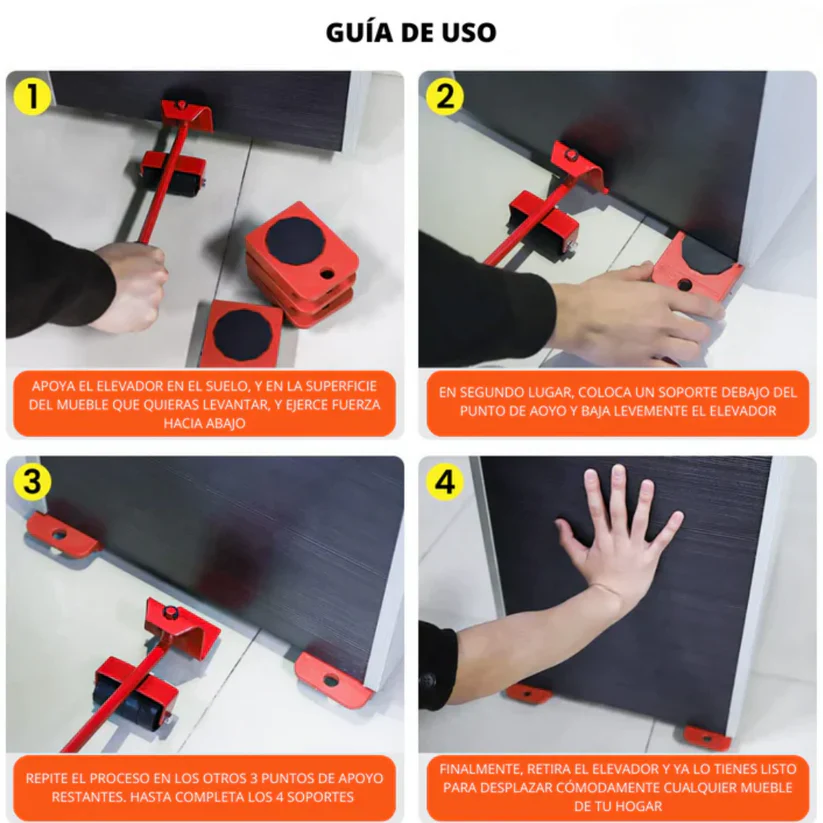 GUÍA DE USO

1

APOYA EL ELEVADOR EN EL SUELO, Y EN LA SUPERFICIE DEL MUEBLE QUE QUIERAS LEVANTAR, Y EJERCE FUERZA HACIA ABAJO

2

EN SEGUNDO LUGAR, COLOCA UN SOPORTE DEBAJO DEL PUNTO DE AOYO Y BAJA LEVEMENTE EL ELEVADOR

3

REPITE EL PROCESO EN LOS OTROS 3 PUNTOS DE APOYO RESTANTES. HASTA COMPLETA LOS 4 SOPORTES

4

FINALMENTE, RETIRA EL ELEVADOR Y YA LO TIENES LISTO PARA DESPLAZAR CÓMODAMENTE CUALQUIER MUEBLE DE TU HOGAR